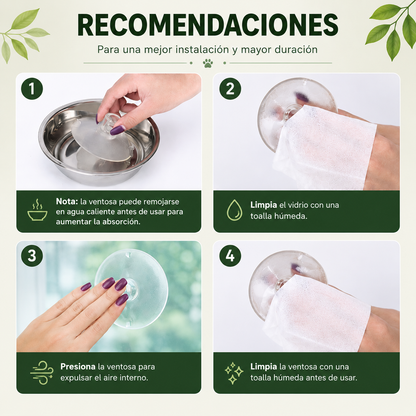 RECOMENDACIONES

Para una mejor instalación y mayor duración

1

Nota: la ventosa puede remojarse en agua caliente antes de usar para aumentar la absorción.

2

Limpia el vidrio con una toalla húmeda.

3

Presiona la ventosa para expulsar el aire interno.

4

Limpia la ventosa con una toalla húmeda antes de usar.